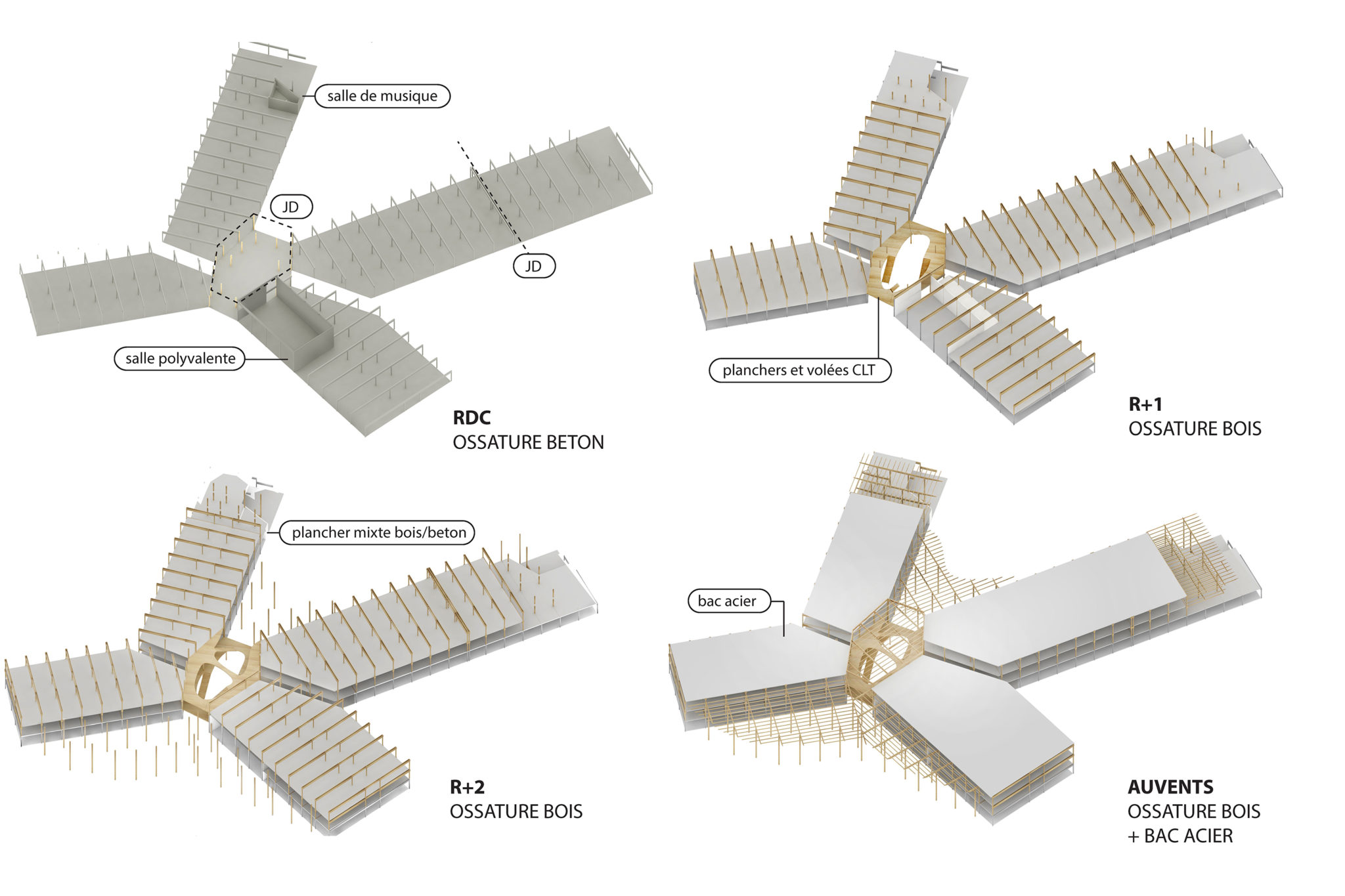 salle de musique

JD

JD

salle polyvalente

RDC
OSSATURE BETON

planchers et volées CLT

R+1
OSSATURE BOIS

plancher mixte bois/beton

R+2
OSSATURE BOIS

bac acier

AUVENTS
OSSATURE BOIS
+ BAC ACIER